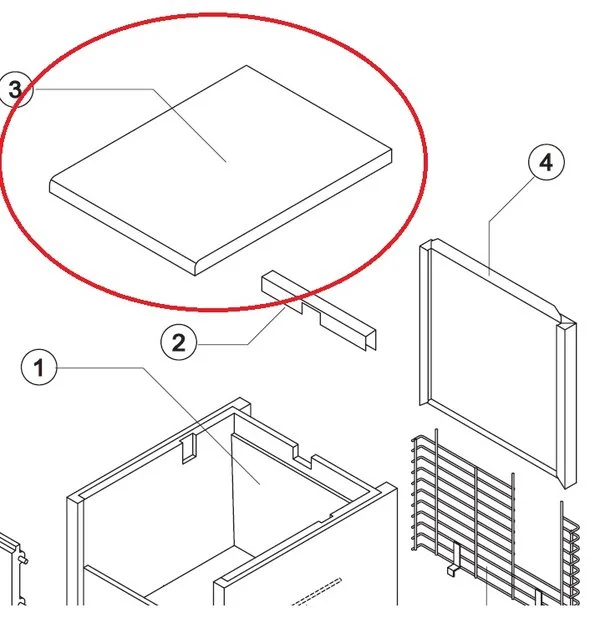 3
4
2
1